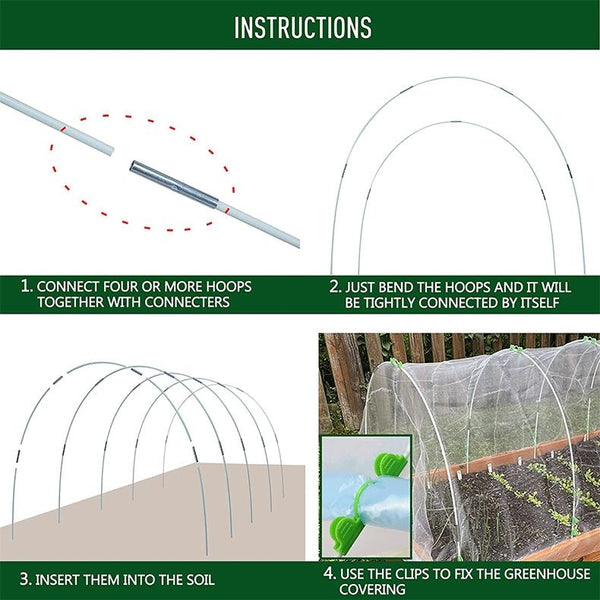 INSTRUCTIONS

1. CONNECT FOUR OR MORE HOOPS TOGETHER WITH CONNECTERS

2. JUST BEND THE HOOPS AND IT WILL BE TIGHTLY CONNECTED BY ITSELF

3. INSERT THEM INTO THE SOIL

4. USE THE CLIPS TO FIX THE GREENHOUSE COVERING