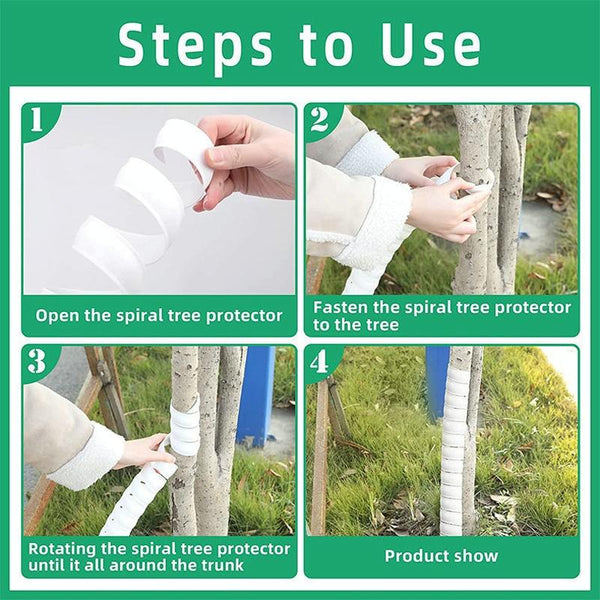 Steps to Use

1

Open the spiral tree protector

2

Fasten the spiral tree protector to the tree

3

Rotating the spiral tree protector until it all around the trunk

4

Product show