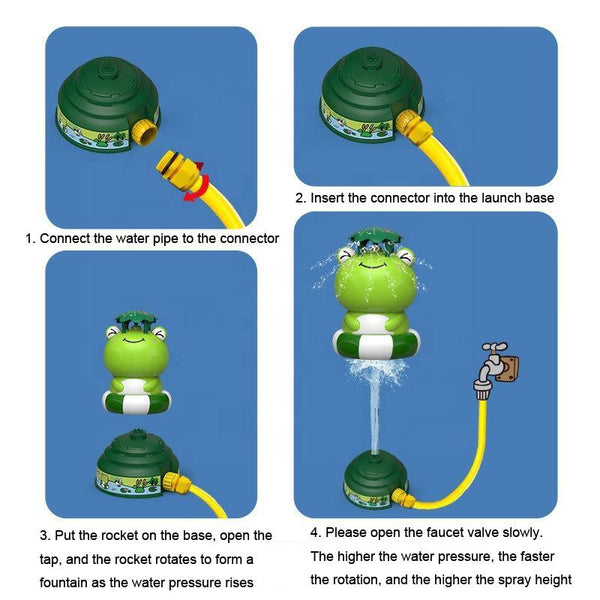 1. Connect the water pipe to the connector

2. Insert the connector into the launch base

3. Put the rocket on the base, open the tap, and the rocket rotates to form a fountain as the water pressure rises

4. Please open the faucet valve slowly. The higher the water pressure, the faster the rotation, and the higher the spray height