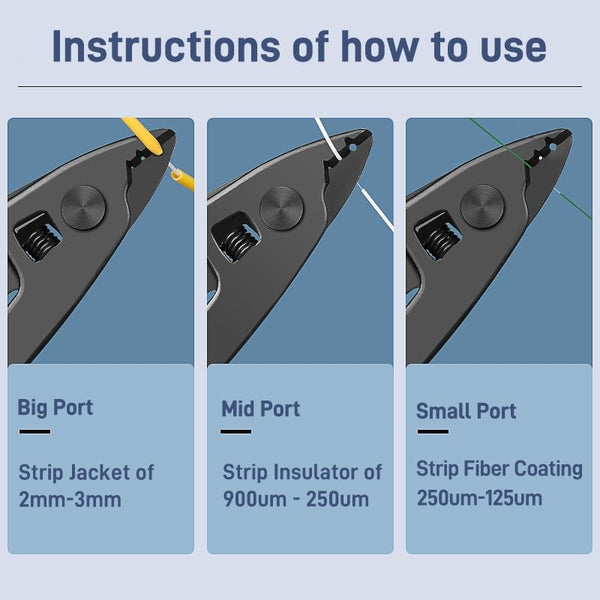 Instructions of how to use

Big Port

Strip Jacket of 2mm-3mm

Mid Port

Strip Insulator of 900um - 250um

Small Port

Strip Fiber Coating 250um-125um