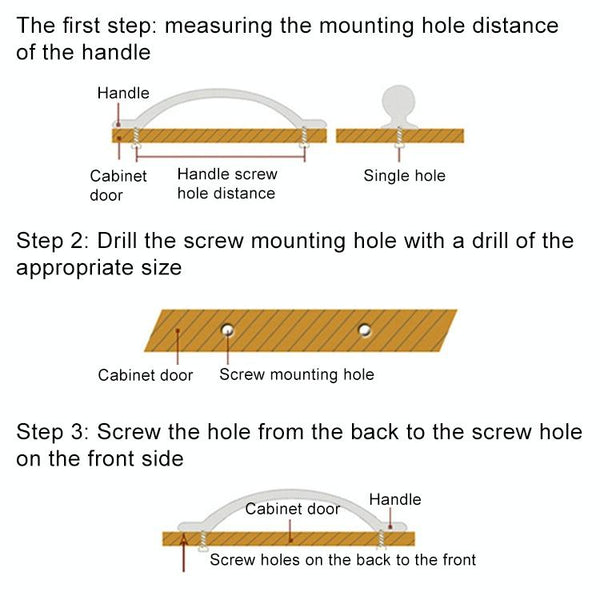 The first step: measuring the mounting hole distance of the handle

Handle

Cabinet door

Handle screw hole distance

Single hole

Step 2: Drill the screw mounting hole with a drill of the appropriate size

Cabinet door

Screw mounting hole

Step 3: Screw the hole from the back to the screw hole on the front side

Cabinet door

Handle

Screw holes on the back to the front