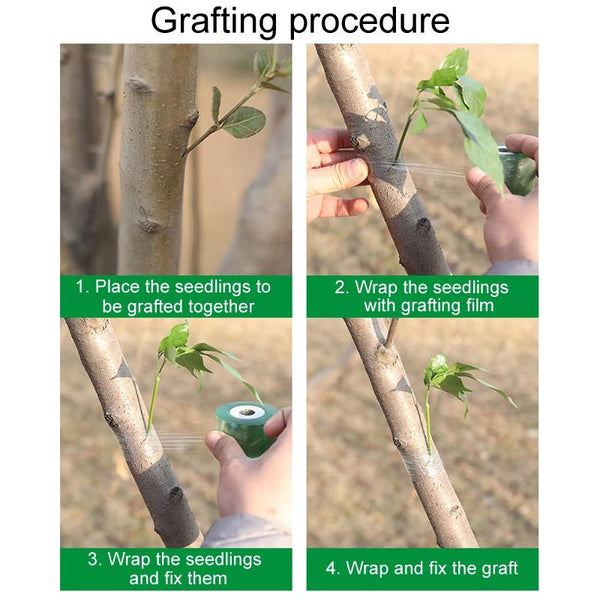 Grafting procedure

1. Place the seedlings to be grafted together

2. Wrap the seedlings with grafting film

3. Wrap the seedlings and fix them

4. Wrap and fix the graft