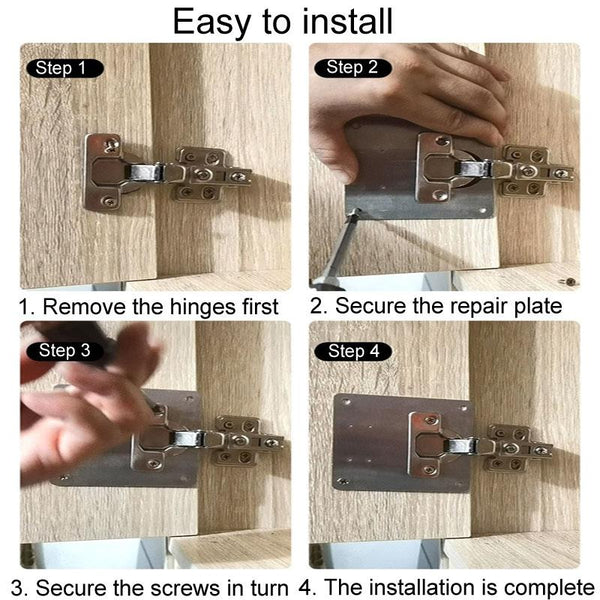 Easy to install

Step 1

1. Remove the hinges first

Step 2

2. Secure the repair plate

Step 3

3. Secure the screws in turn

Step 4

4. The installation is complete